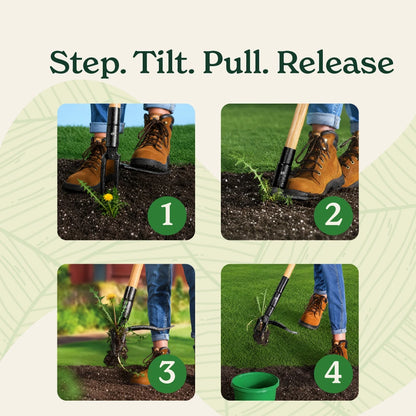 Step. Tilt. Pull. Release

1

2

3

4